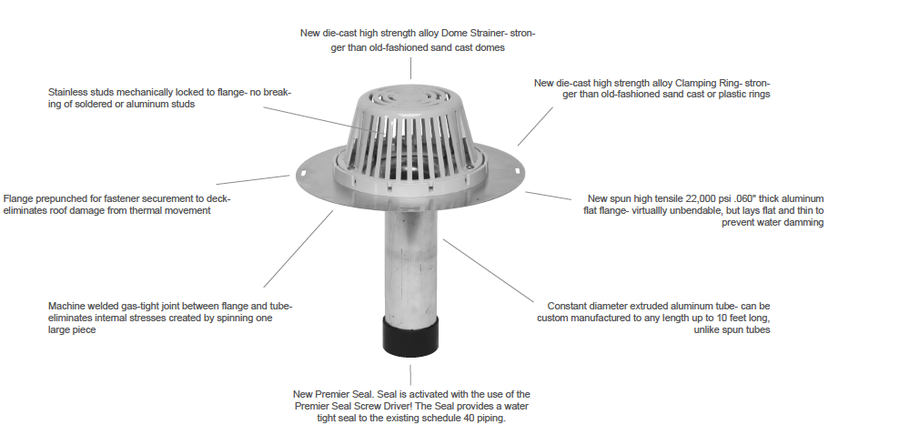 New die-cast high strength alloy Dome Strainer- stronger than old-fashioned sand cast domes

Stainless studs mechanically locked to flange- no breaking of soldered or aluminum studs

New die-cast high strength alloy Clamping Ring- stronger than old-fashioned sand cast or plastic rings

Flange prepunched for fastener securement to deck- eliminates roof damage from thermal movement

New spun high tensile 22,000 psi .060" thick aluminum flat flange- virtually unbendable, but lays flat and thin to prevent water damming

Machine welded gas-tight joint between flange and tube- eliminates internal stresses created by spinning one large piece

Constant diameter extruded aluminum tube- can be custom manufactured to any length up to 10 feet long, unlike spun tubes

New Premier Seal. Seal is activated with the use of the Premier Seal Screw Driver! The Seal provides a water tight seal to the existing schedule 40 piping.